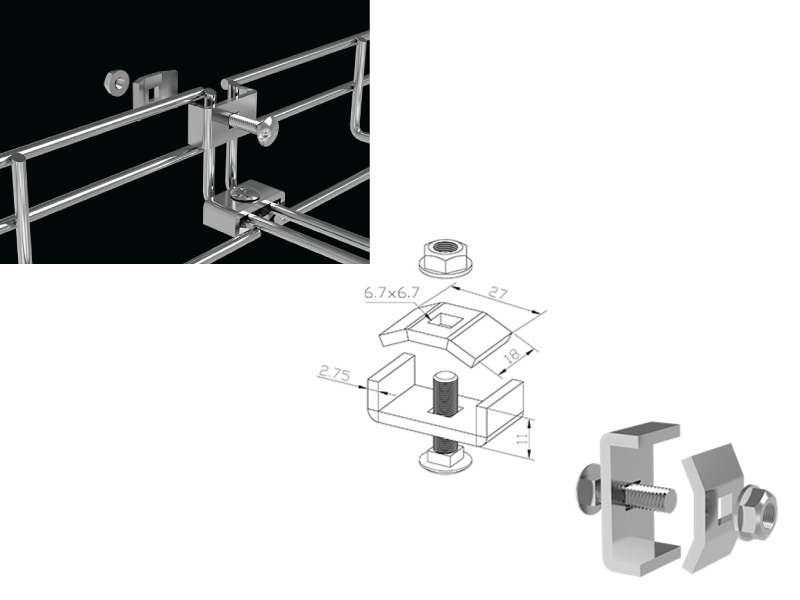 6.7x6.7
27
18
2.75
11