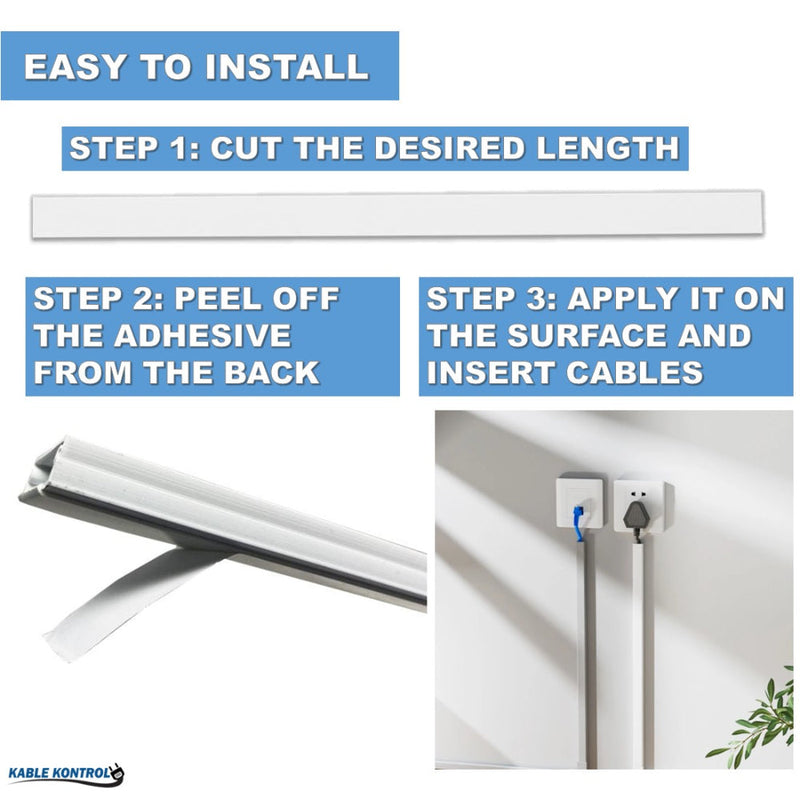 EASY TO INSTALL

STEP 1: CUT THE DESIRED LENGTH

STEP 2: PEEL OFF THE ADHESIVE FROM THE BACK

STEP 3: APPLY IT ON THE SURFACE AND INSERT CABLES

KABLE KONTROL