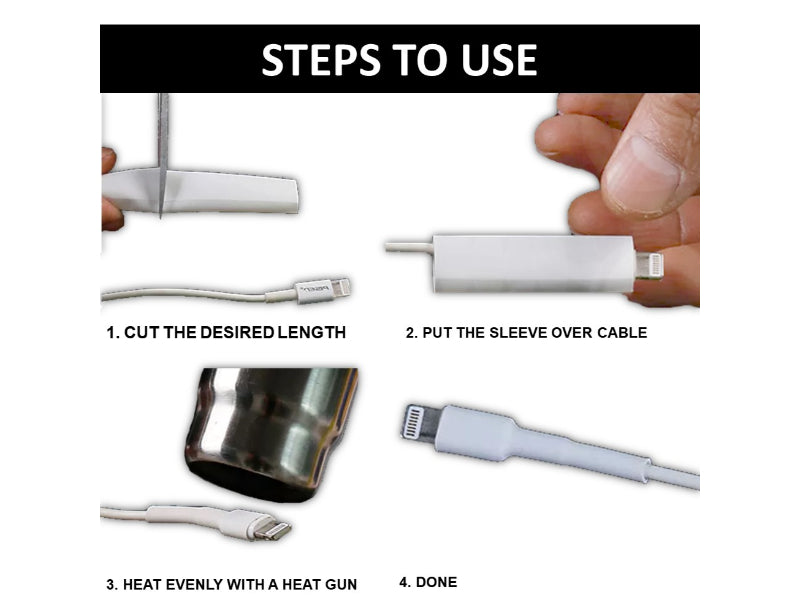 STEPS TO USE

1. CUT THE DESIRED LENGTH

2. PUT THE SLEEVE OVER CABLE

3. HEAT EVENLY WITH A HEAT GUN

4. DONE