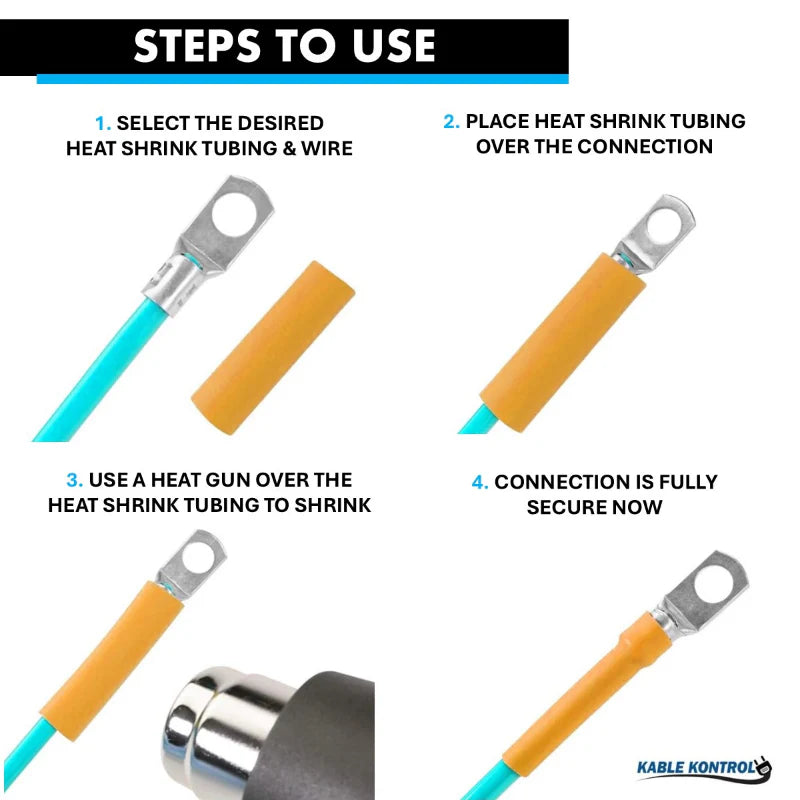 STEPS TO USE

1. SELECT THE DESIRED HEAT SHRINK TUBING & WIRE

2. PLACE HEAT SHRINK TUBING OVER THE CONNECTION

3. USE A HEAT GUN OVER THE HEAT SHRINK TUBING TO SHRINK

4. CONNECTION IS FULLY SECURE NOW

KABLE KONTROL