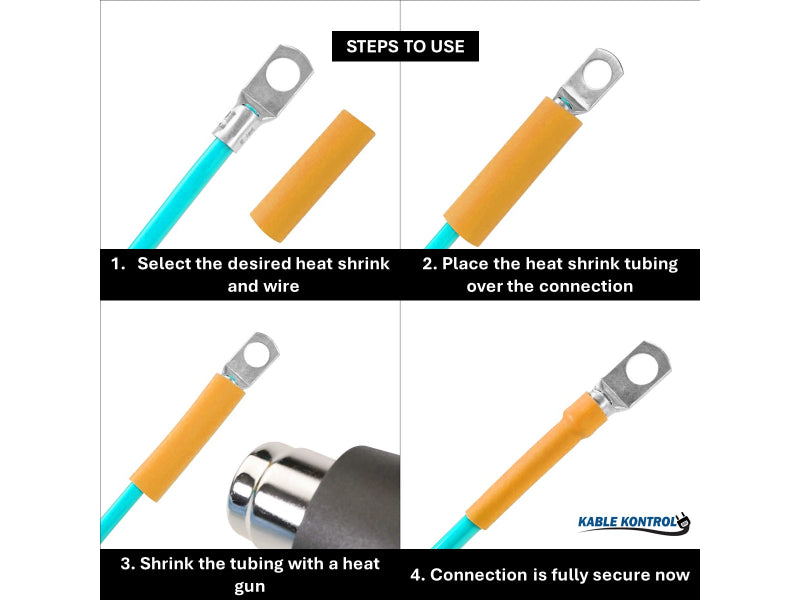 STEPS TO USE

1. Select the desired heat shrink and wire

2. Place the heat shrink tubing over the connection

3. Shrink the tubing with a heat gun

KABLE KONTROL

4. Connection is fully secure now