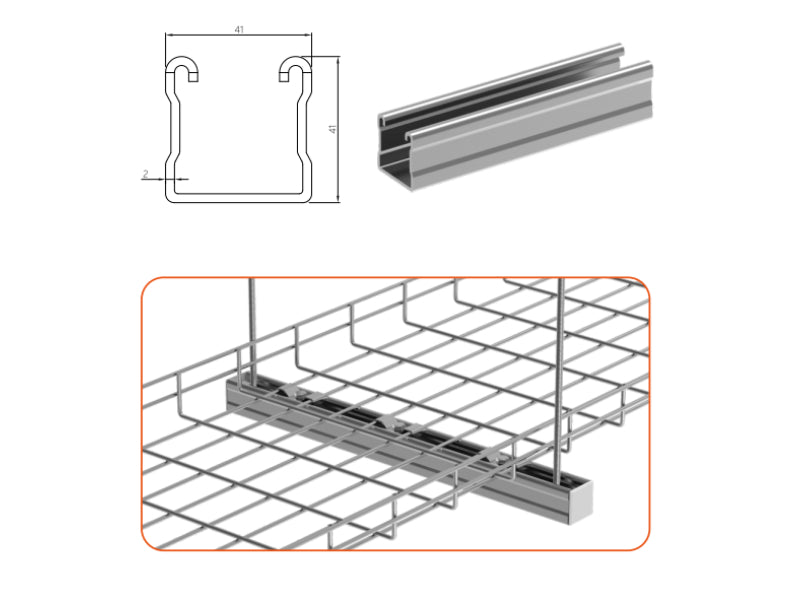 41
41
2