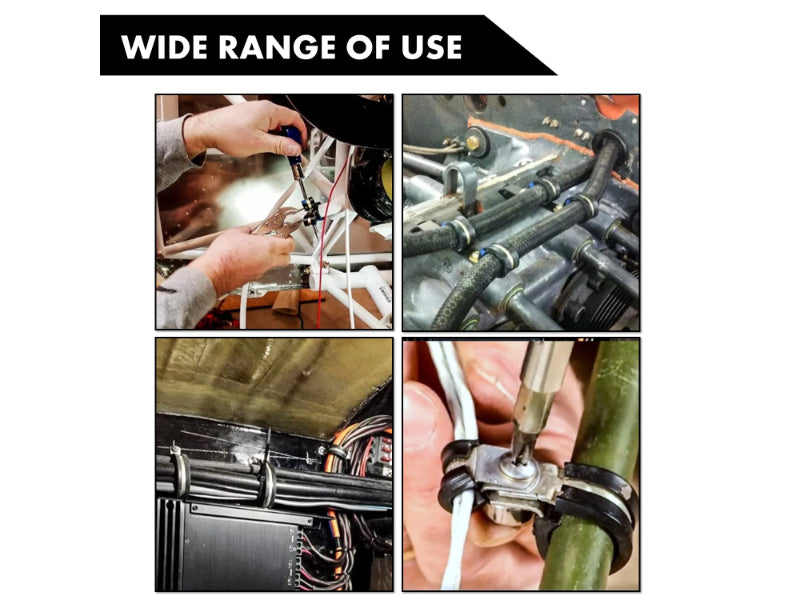 WIDE RANGE OF USE