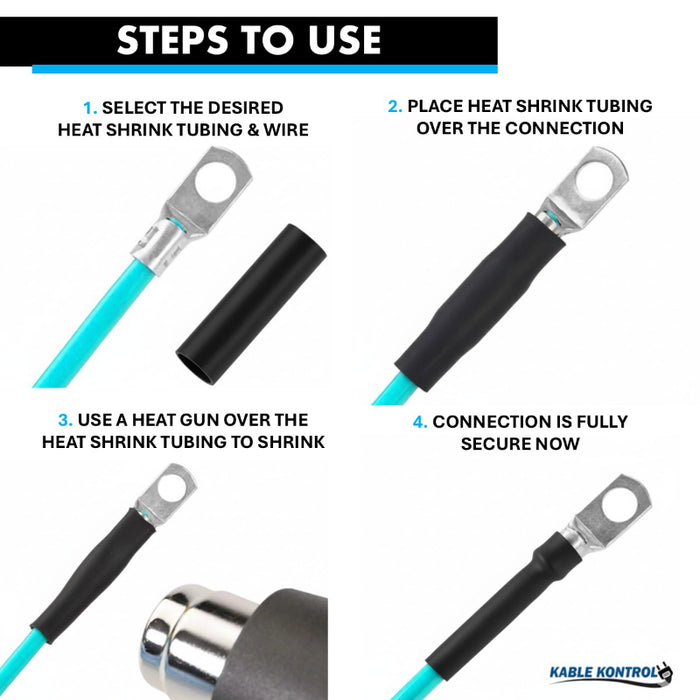 STEPS TO USE

1. SELECT THE DESIRED HEAT SHRINK TUBING & WIRE

2. PLACE HEAT SHRINK TUBING OVER THE CONNECTION

3. USE A HEAT GUN OVER THE HEAT SHRINK TUBING TO SHRINK

4. CONNECTION IS FULLY SECURE NOW

KABLE KONTROL