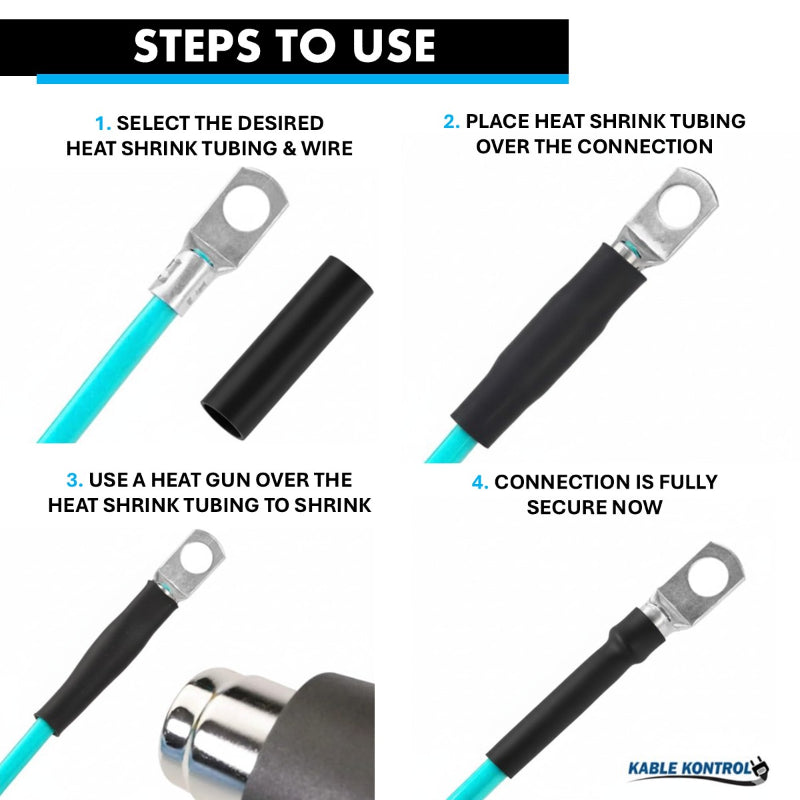 STEPS TO USE

1. SELECT THE DESIRED HEAT SHRINK TUBING & WIRE

2. PLACE HEAT SHRINK TUBING OVER THE CONNECTION

3. USE A HEAT GUN OVER THE HEAT SHRINK TUBING TO SHRINK

4. CONNECTION IS FULLY SECURE NOW

KABLE KONTROL