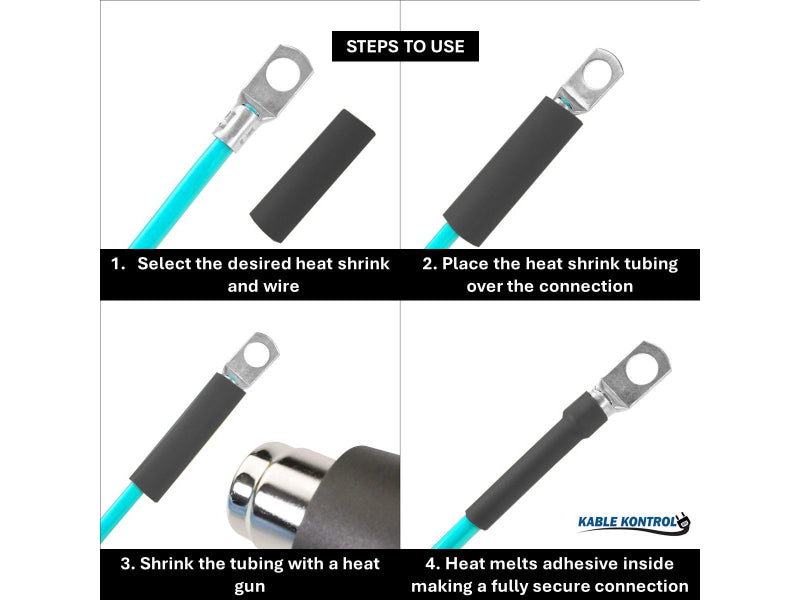 STEPS TO USE

1. Select the desired heat shrink and wire

2. Place the heat shrink tubing over the connection

3. Shrink the tubing with a heat gun

KABLE KONTROL

4. Heat melts adhesive inside making a fully secure connection