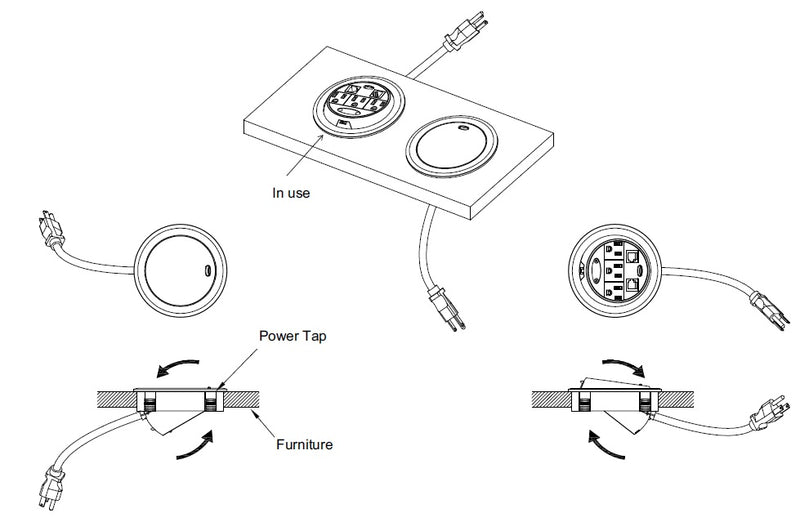 In use

Power Tap

Furniture