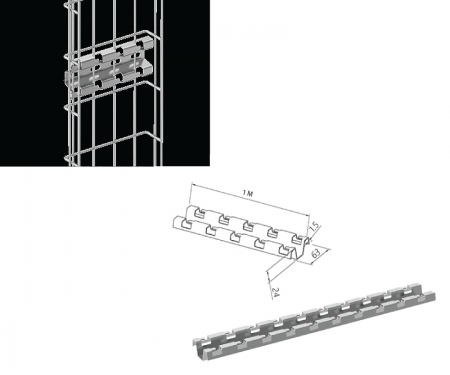 1 M
1,5
63
24