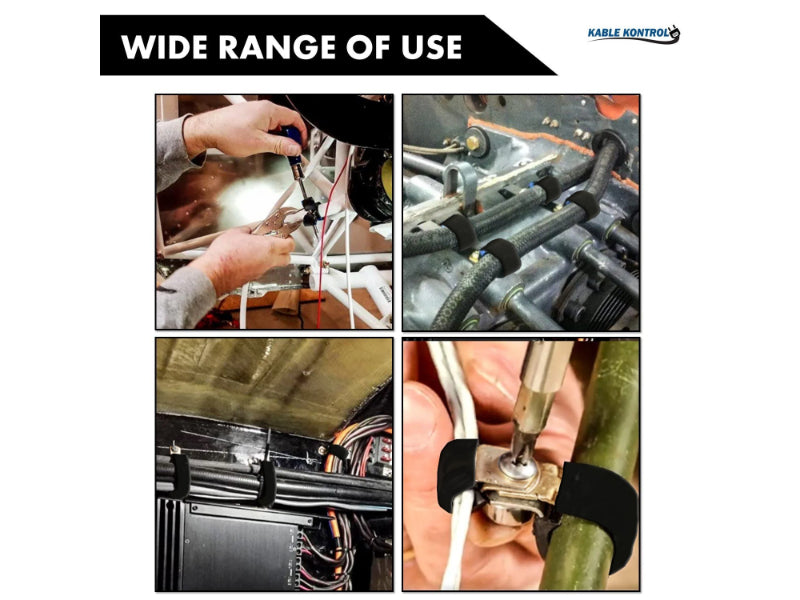 WIDE RANGE OF USE

KABLE KONTROL