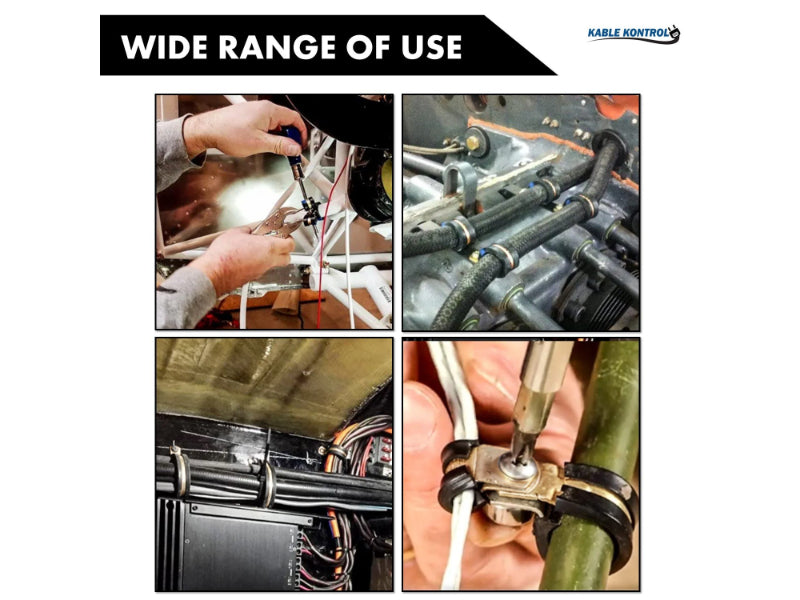 WIDE RANGE OF USE

KABLE KONTROL